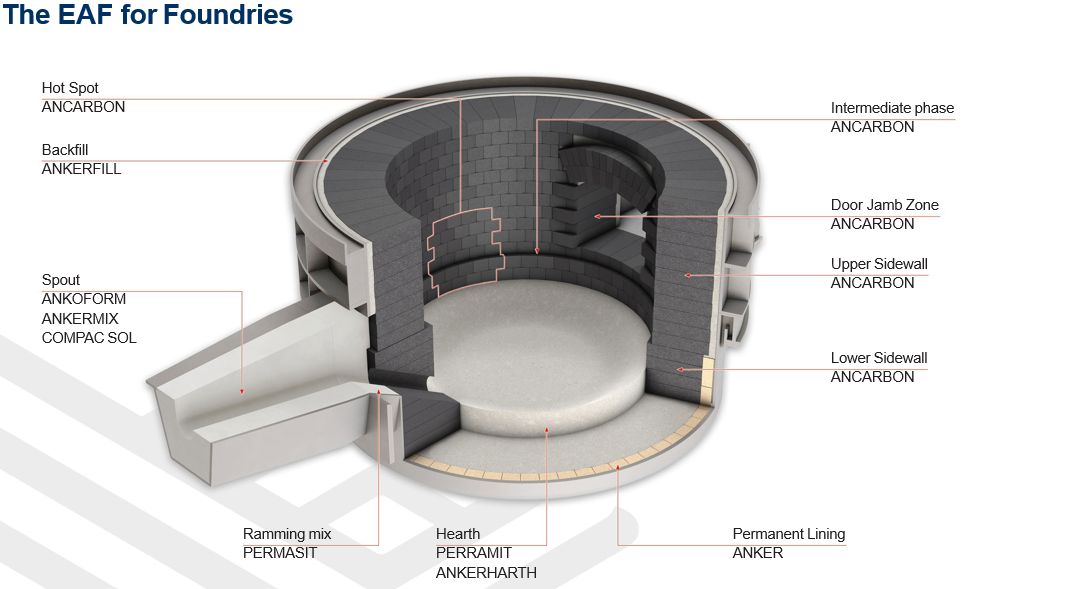 The EAF for Foundries

Hot Spot
ANCARBON

Backfill
ANKERFILL

Spout
ANKOFORM
ANKERMIX
COMPAC SOL

Intermediate phase
ANCARBON

Door Jamb Zone
ANCARBON

Upper Sidewall
ANCARBON

Lower Sidewall
ANCARBON

Ramming mix
PERMASIT

Hearth
PERRAMIT
ANKERHARTH

Permanent Lining
ANKER