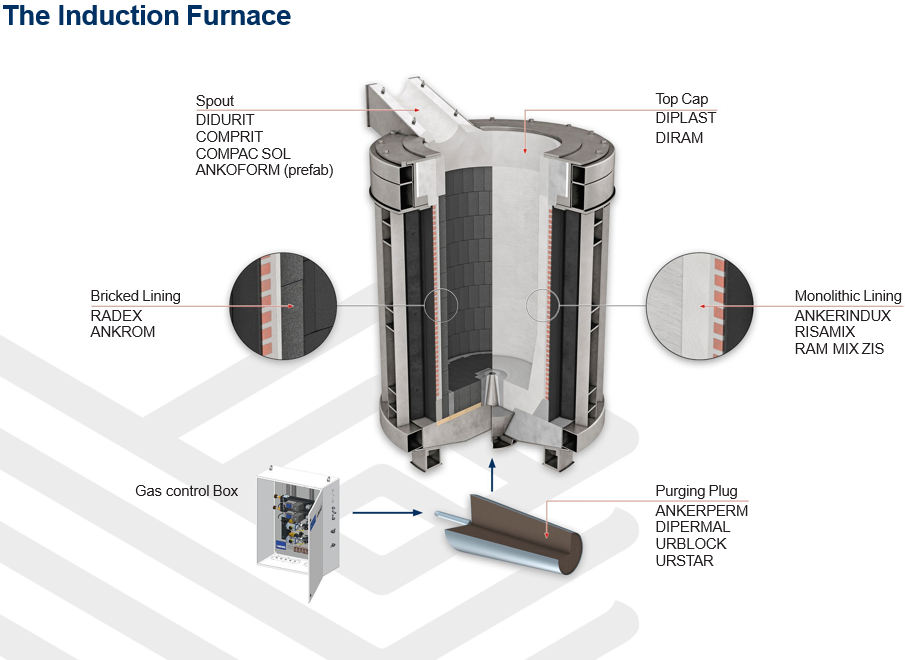 The Induction Furnace

Spout
DIDURIT
COMPRIT
COMPAC SOL
ANKOFORM (prefab)

Top Cap
DIPLAST
DIRAM

Bricked Lining
RADEX
ANKROM

Monolithic Lining
ANKERINDUX
RISAMIX
RAM MIX ZIS

Gas control Box

Purging Plug
ANKERPERM
DIPERMAL
URBLOCK
URSTAR